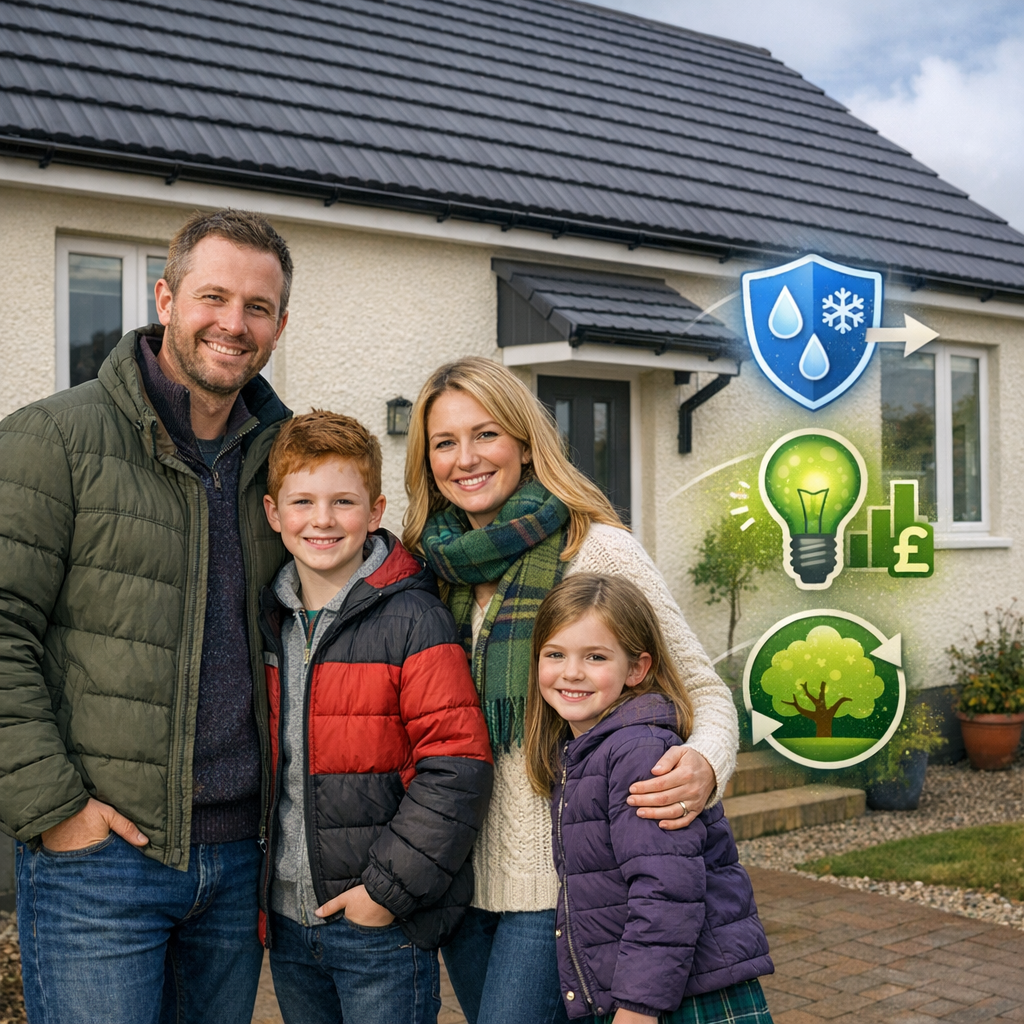 £